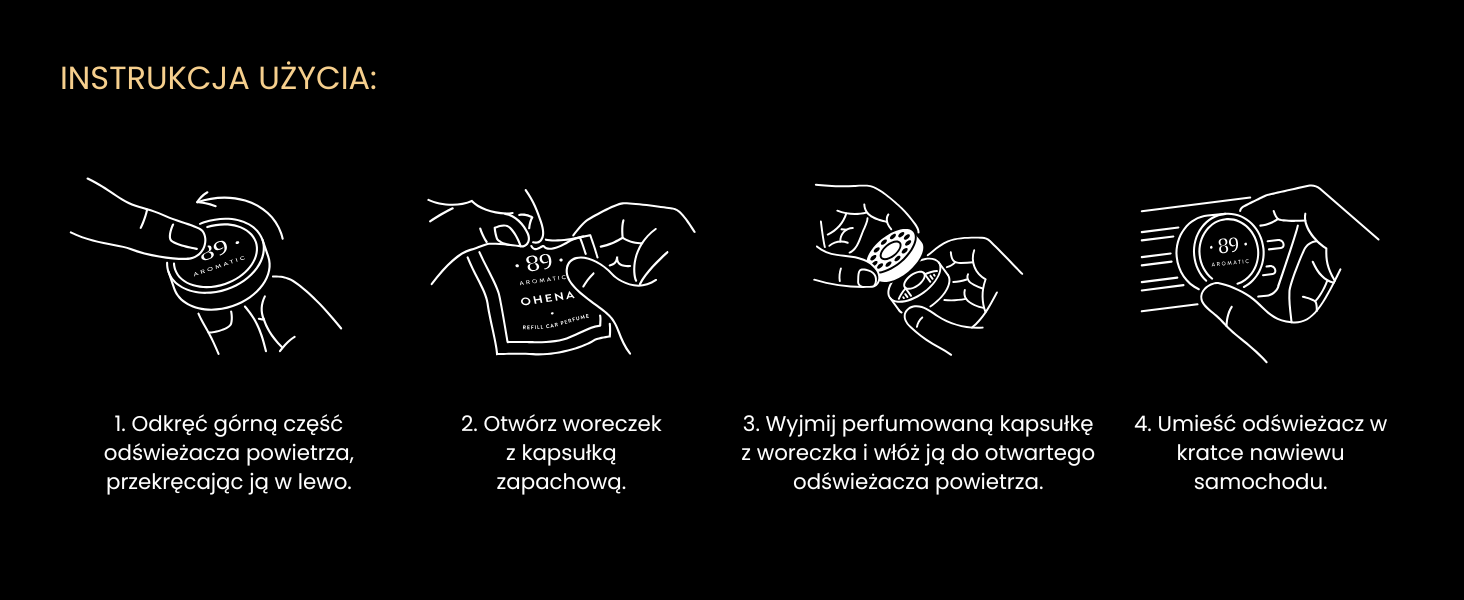 INSTRUKCJA UŻYCIA:

· 89 ·
AROMATIC

· 89 ·
AROMATIC
OHENA
REFILL CAR PERFUME

· 89 ·
AROMATIC

1. Odkręć górną część odświeżacza powietrza, przekręcając ją w lewo.

2. Otwórz woreczek z kapsułką zapachową.

3. Wyjmij perfumowaną kapsułkę z woreczka i włóż ją do otwartego odświeżacza powietrza.

4. Umieść odświeżacz w kratce nawiewu samochodu.